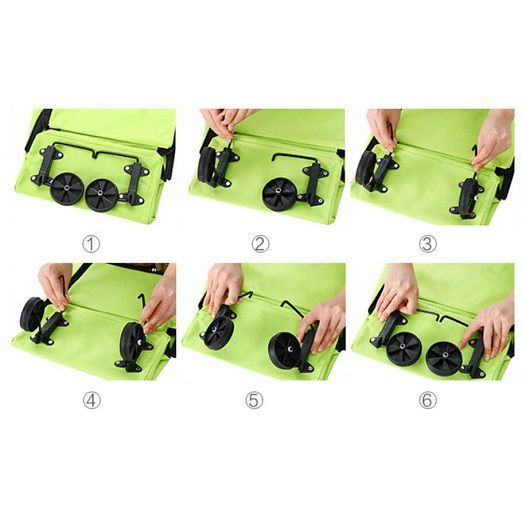 ①

②

③

④

⑤

⑥